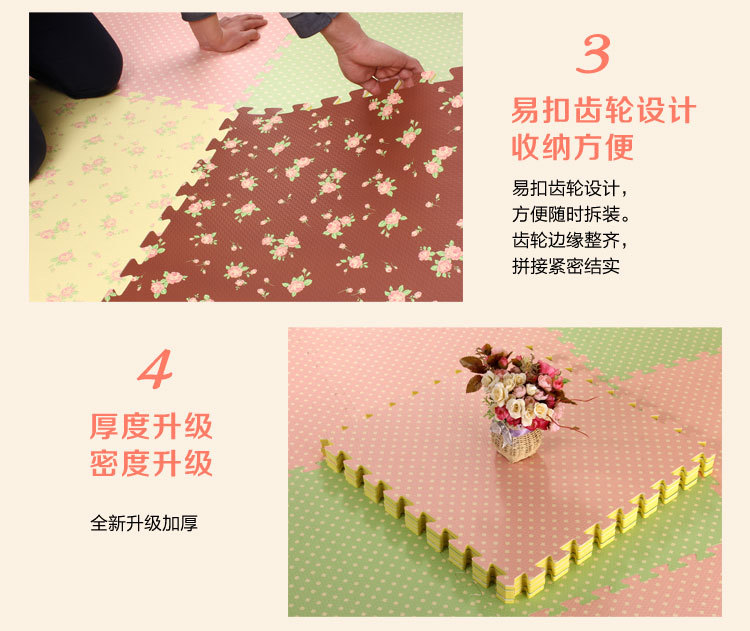 3

易扣齿轮设计
收纳方便

易扣齿轮设计，
方便随时拆装。
齿轮边缘整齐，
拼接紧密结实

4

厚度升级
密度升级

全新升级加厚