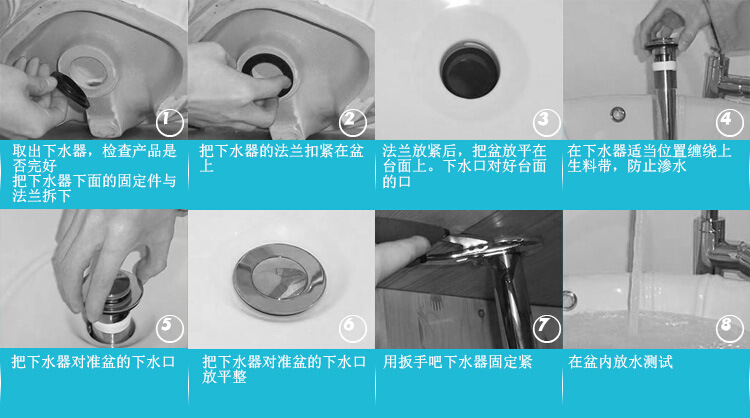 1
取出下水器，检查产品是否完好
把下水器下面的固定件与法兰拆下

2
把下水器的法兰扣紧在盆上

3
法兰放紧后，把盆放平在台面上。下水口对好台面的口

4
在下水器适当位置缠绕上生料带，防止渗水

5
把下水器对准盆的下水口

6
把下水器对准盆的下水口放平整

7
用扳手吧下水器固定紧

8
在盆内放水测试