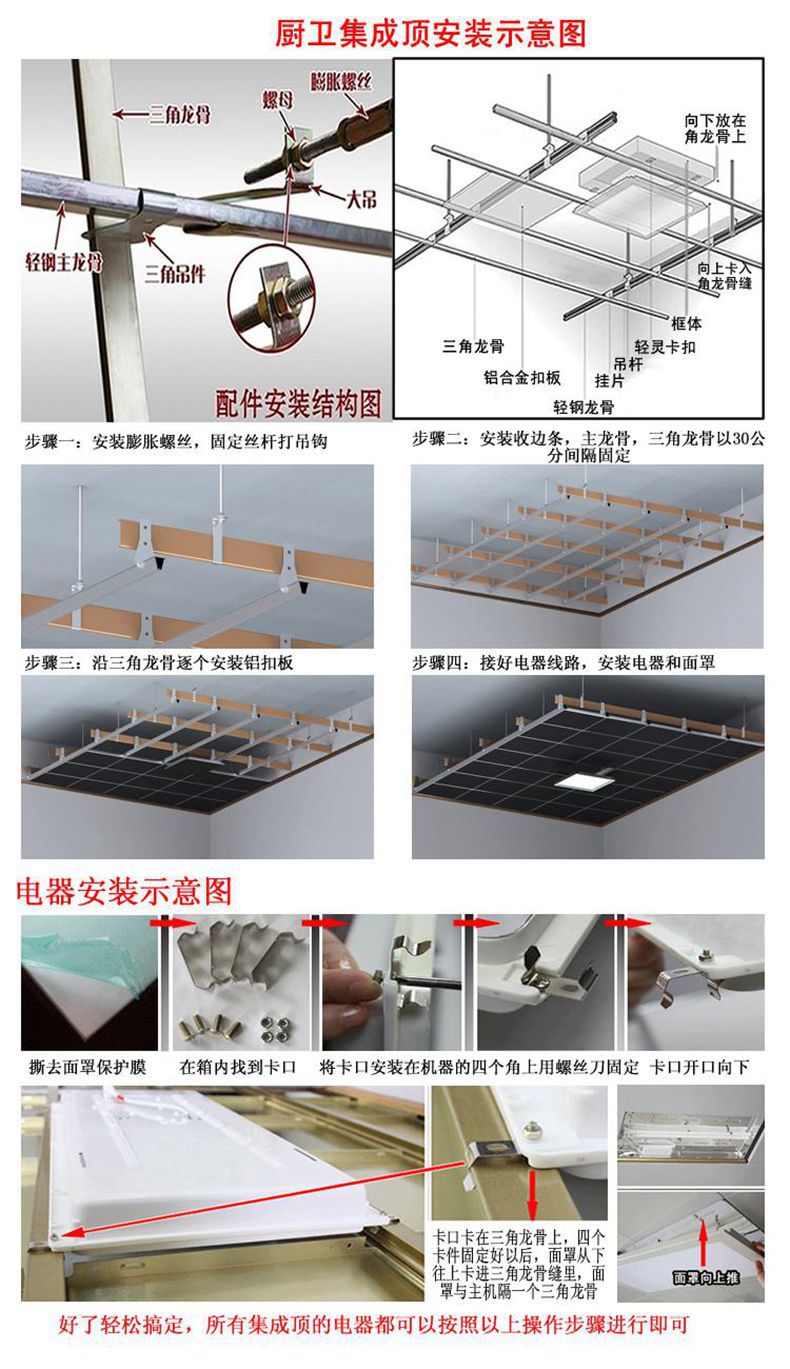 厨卫集成顶安装示意图

三角龙骨
螺母
膨胀螺丝
大吊
轻钢主龙骨
三角吊件
配件安装结构图

向下放在角龙骨上
向上卡入角龙骨缝
框体
轻灵卡扣
吊杆
挂片
三角龙骨
铝合金扣板
轻钢龙骨

步骤一：安装膨胀螺丝，固定丝杆打吊钩

步骤二：安装收边条，主龙骨，三角龙骨以30公分间隔固定

步骤三：沿三角龙骨逐个安装铝扣板

步骤四：接好电器线路，安装电器和面罩

电器安装示意图

撕去面罩保护膜
在箱内找到卡口
将卡口安装在机器的四个角上用螺丝刀固定
卡口开口向下

卡口卡在三角龙骨上，四个卡件固定好以后，面罩从下往上卡进三角龙骨缝里，面罩与主机隔一个三角龙骨

面罩向上推

好了轻松搞定，所有集成顶的电器都可以按照以上操作步骤进行即可