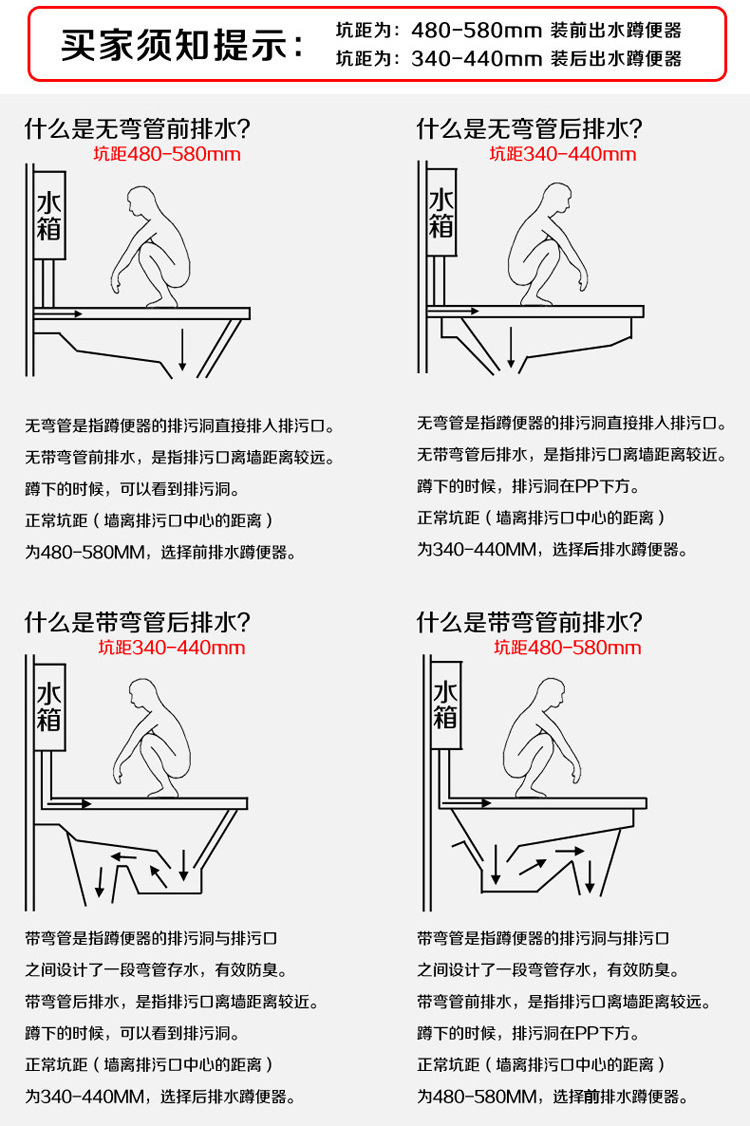 买家须知提示：

坑距为：480-580mm 装前出水蹲便器
坑距为：340-440mm 装后出水蹲便器

什么是无弯管前排水?
坑距480-580mm

水箱

无弯管是指蹲便器的排污洞直接排入排污口。
无带弯管前排水，是指排污口离墙距离较远。
蹲下的时候，可以看到排污洞。
正常坑距（墙离排污口中心的距离）
为480-580MM，选择前排水蹲便器。

什么是无弯管后排水?
坑距340-440mm

水箱

无弯管是指蹲便器的排污洞直接排入排污口。
无带弯管后排水，是指排污口离墙距离较近。
蹲下的时候，排污洞在PP下方。
正常坑距（墙离排污口中心的距离）
为340-440MM，选择后排水蹲便器。

什么是带弯管后排水?
坑距340-440mm

水箱

带弯管是指蹲便器的排污洞与排污口
之间设计了一段弯管存水，有效防臭。
带弯管后排水，是指排污口离墙距离较近。
蹲下的时候，可以看到排污洞。
正常坑距（墙离排污口中心的距离）
为340-440MM，选择后排水蹲便器。

什么是带弯管前排水?
坑距480-580mm

水箱

带弯管是指蹲便器的排污洞与排污口
之间设计了一段弯管存水，有效防臭。
带弯管前排水，是指排污口离墙距离较远。
蹲下的时候，排污洞在PP下方。
正常坑距（墙离排污口中心的距离）
为480-580MM，选择前排水蹲便器。