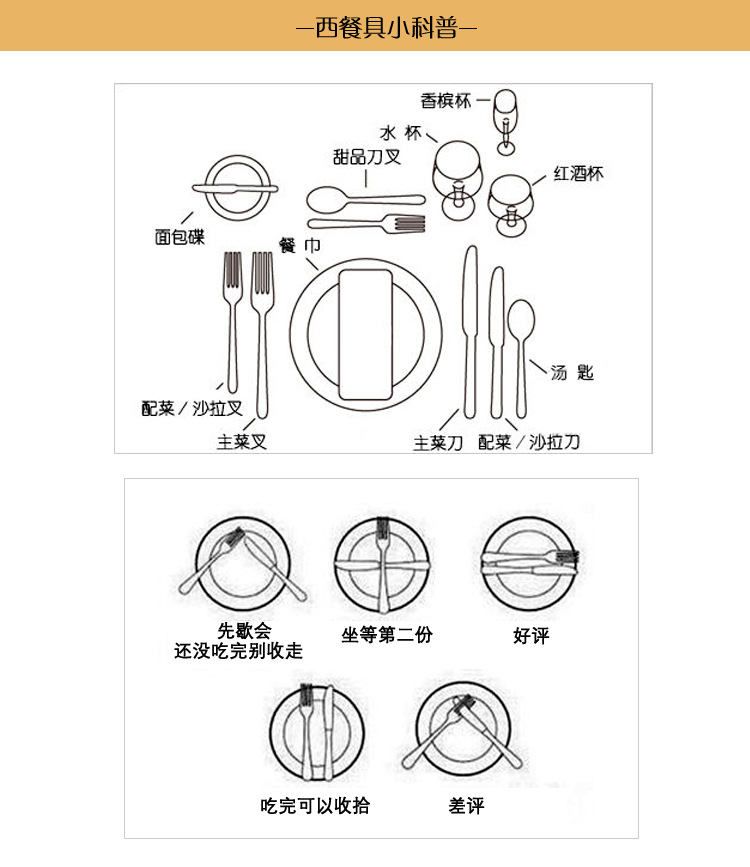 —西餐具小科普—

香槟杯
水 杯
甜品刀叉
红酒杯
面包碟
餐 巾
汤 匙
配菜／沙拉叉
主菜叉
主菜刀
配菜／沙拉刀

先歇会
还没吃完别收走
坐等第二份
好评
吃完可以收拾
差评