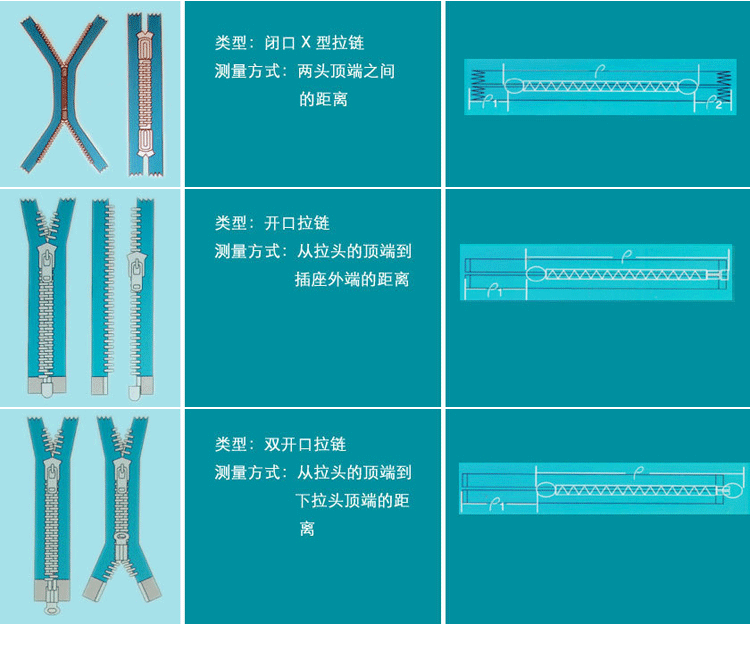 类型：闭口 X 型拉链
测量方式：两头顶端之间的距离

$\ell$
$\ell_1$
$\ell_2$

类型：开口拉链
测量方式：从拉头的顶端到插座外端的距离

$\ell$
$\ell_1$

类型：双开口拉链
测量方式：从拉头的顶端到下拉头顶端的距离

$\ell$
$\ell_1$