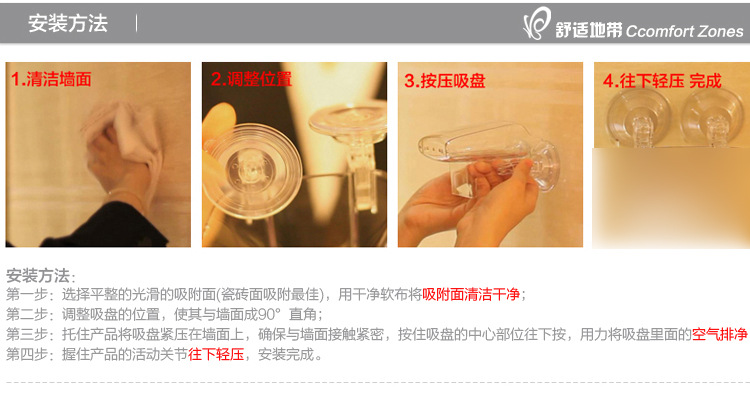 安装方法

舒适地带 Ccomfort Zones

1.清洁墙面

2.调整位置

3.按压吸盘

4.往下轻压 完成

安装方法:
第一步：选择平整的光滑的吸附面(瓷砖面吸附最佳)，用干净软布将吸附面清洁干净；
第二步：调整吸盘的位置，使其与墙面成90° 直角；
第三步：托住产品将吸盘紧压在墙面上，确保与墙面接触紧密，按住吸盘的中心部位往下按，用力将吸盘里面的空气排净
第四步：握住产品的活动关节往下轻压，安装完成。