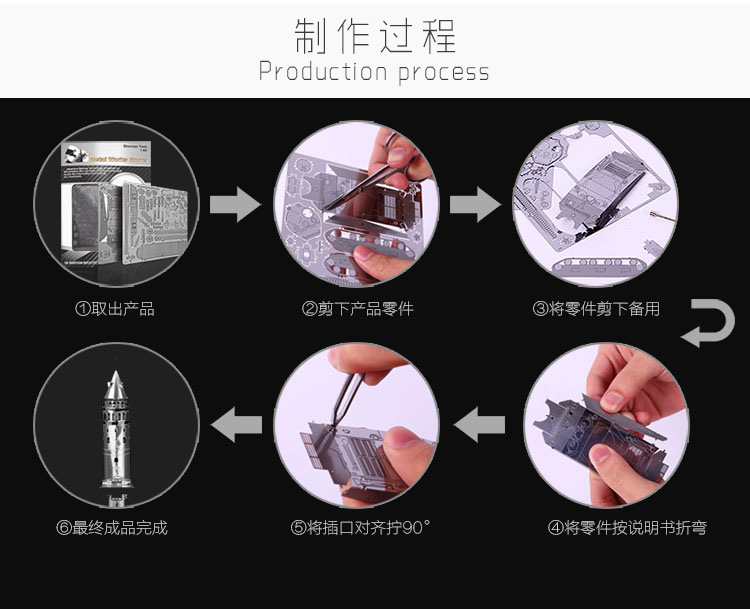 制作过程
Production process

①取出产品

②剪下产品零件

③将零件剪下备用

④将零件按说明书折弯

⑤将插口对齐拧90°

⑥最终成品完成