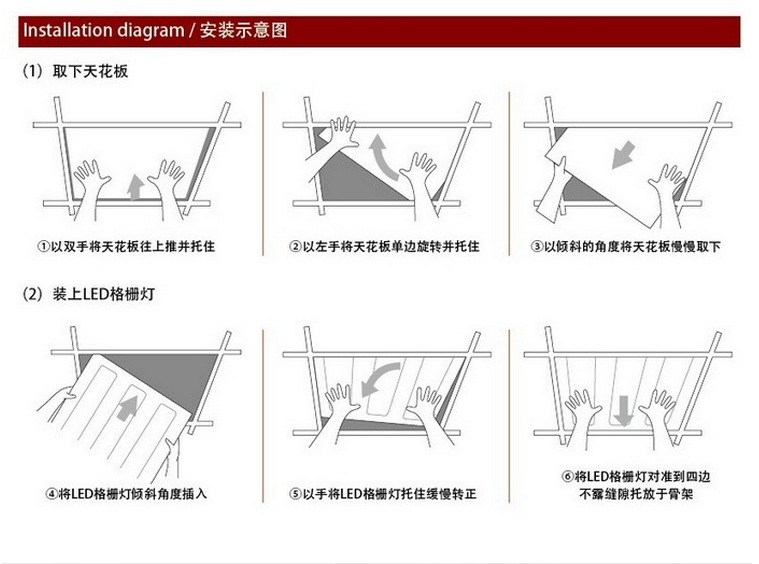 Installation diagram / 安装示意图

(1) 取下天花板

①以双手将天花板往上推并托住

②以左手将天花板单边旋转并托住

③以倾斜的角度将天花板慢慢取下

(2) 装上LED格栅灯

④将LED格栅灯倾斜角度插入

⑤以手将LED格栅灯托住缓慢转正

⑥将LED格栅灯对准到四边不露缝隙托放于骨架