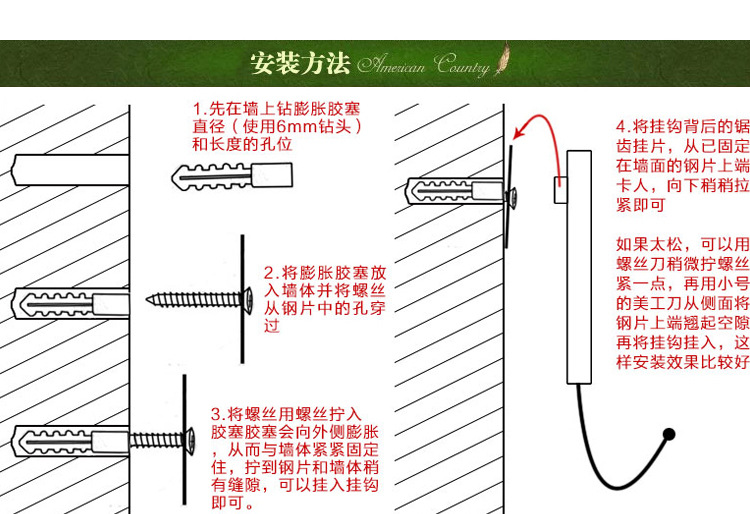 安装方法 American Country

1.先在墙上钻膨胀胶塞直径（使用6mm钻头）和长度的孔位

2.将膨胀胶塞放入墙体并将螺丝从钢片中的孔穿过

3.将螺丝用螺丝拧入胶塞胶塞会向外侧膨胀，从而与墙体紧紧固定住，拧到钢片和墙体稍有缝隙，可以挂入挂钩即可。

4.将挂钩背后的锯齿挂片，从已固定在墙面的钢片上端卡人，向下稍稍拉紧即可

如果太松，可以用螺丝刀稍微拧螺丝紧一点，再用小号的美工刀从侧面将钢片上端翘起空隙再将挂钩挂入，这样安装效果比较好