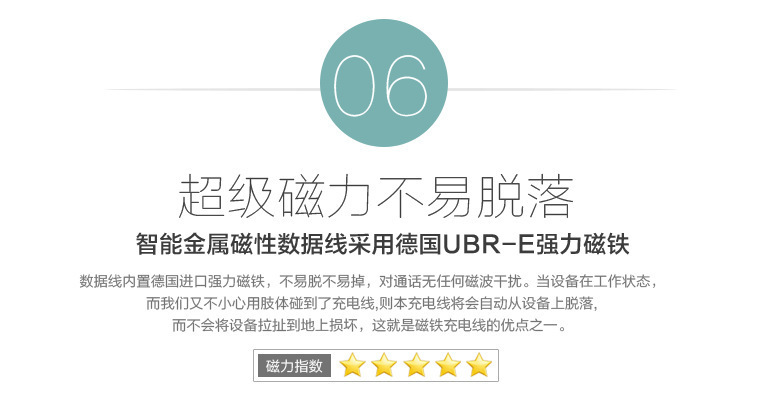 06

超级磁力不易脱落

智能金属磁性数据线采用德国UBR-E强力磁铁

数据线内置德国进口强力磁铁，不易脱不易掉，对通话无任何磁波干扰。当设备在工作状态，而我们又不小心用肢体碰到了充电线,则本充电线将会自动从设备上脱落，而不会将设备拉扯到地上损坏，这就是磁铁充电线的优点之一。

磁力指数