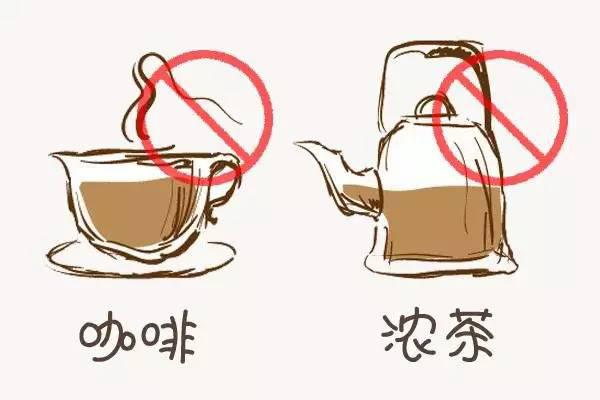 咖啡

浓茶