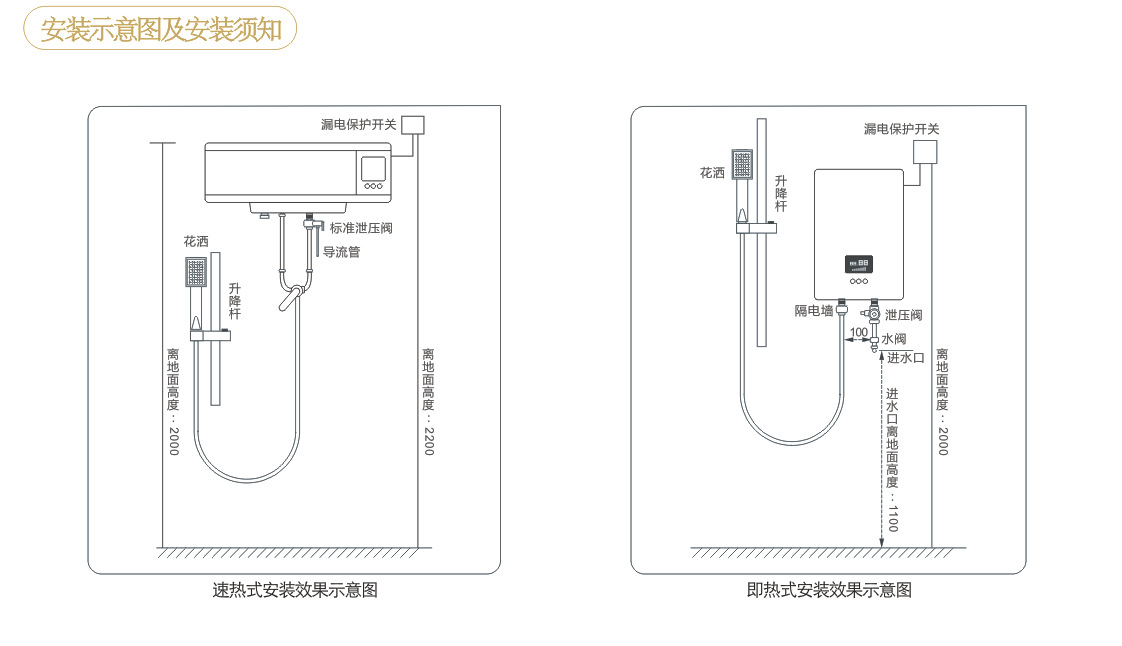 安装示意图及安装须知

漏电保护开关

标准泄压阀

导流管

花洒

升降杆

离地面高度：2000

离地面高度：2200

速热式安装效果示意图

漏电保护开关

花洒

升降杆

隔电墙

泄压阀

100

水阀

进水口

进水口离地面高度：1100

离地面高度：2000

即热式安装效果示意图