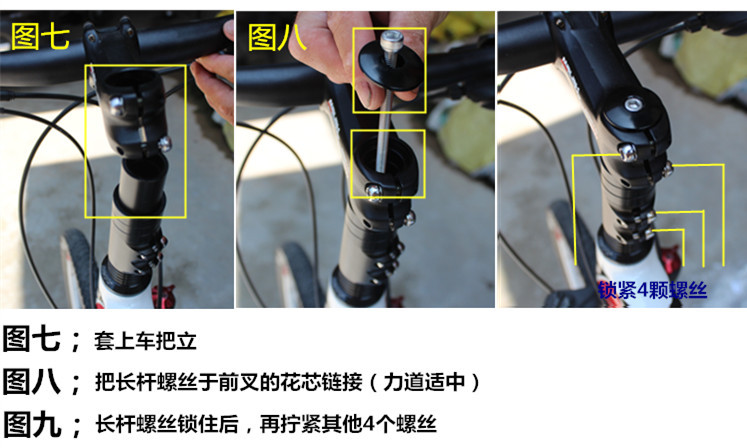 图七

图八

锁紧4颗螺丝

图七；套上车把立

图八；把长杆螺丝于前叉的花芯链接（力道适中）

图九；长杆螺丝锁住后，再拧紧其他4个螺丝