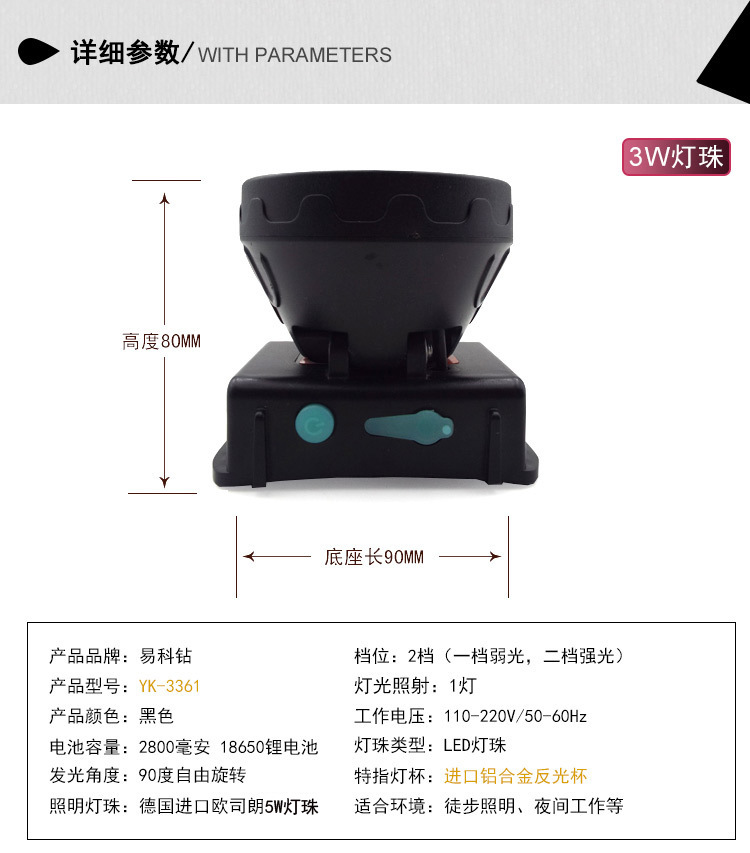 详细参数/ WITH PARAMETERS

3W灯珠

高度80MM

底座长90MM

产品品牌：易科钻
产品型号：YK-3361
产品颜色：黑色
电池容量：2800毫安 18650锂电池
发光角度：90度自由旋转
照明灯珠：德国进口欧司朗5W灯珠

档位：2档（一档弱光，二档强光）
灯光照射：1灯
工作电压：110-220V/50-60Hz
灯珠类型：LED灯珠
特指灯杯：进口铝合金反光杯
适合环境：徒步照明、夜间工作等