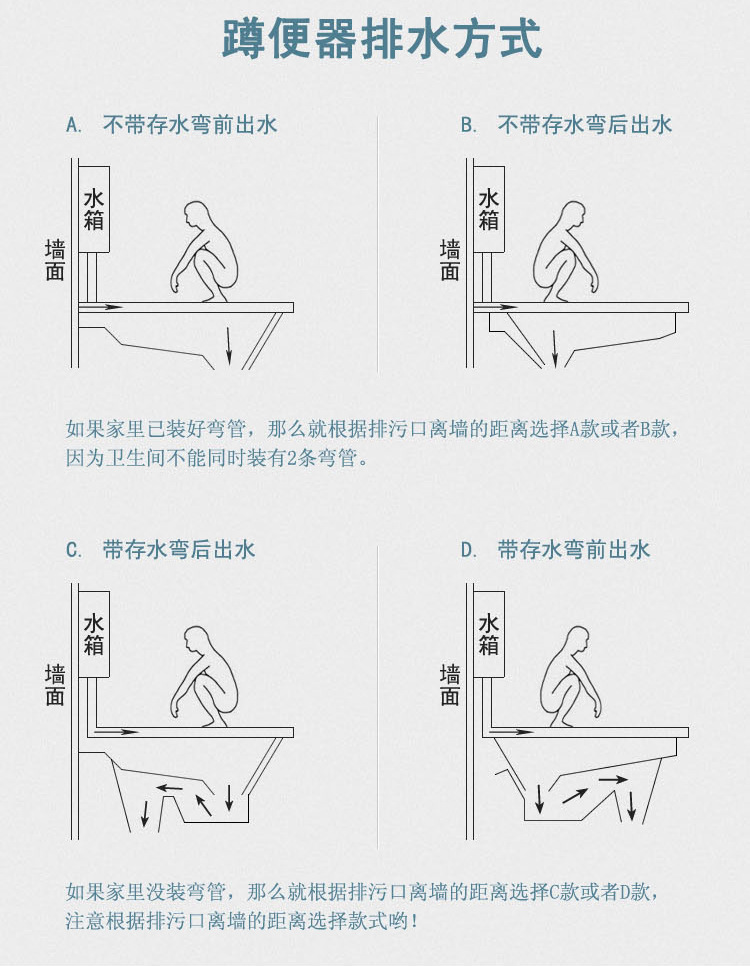 蹲便器排水方式

A. 不带存水弯前出水

水箱

墙面

B. 不带存水弯后出水

水箱

墙面

如果家里已装好弯管，那么就根据排污口离墙的距离选择A款或者B款，因为卫生间不能同时装有2条弯管。

C. 带存水弯后出水

水箱

墙面

D. 带存水弯前出水

水箱

墙面

如果家里没装弯管，那么就根据排污口离墙的距离选择C款或者D款，注意根据排污口离墙的距离选择款式哟！