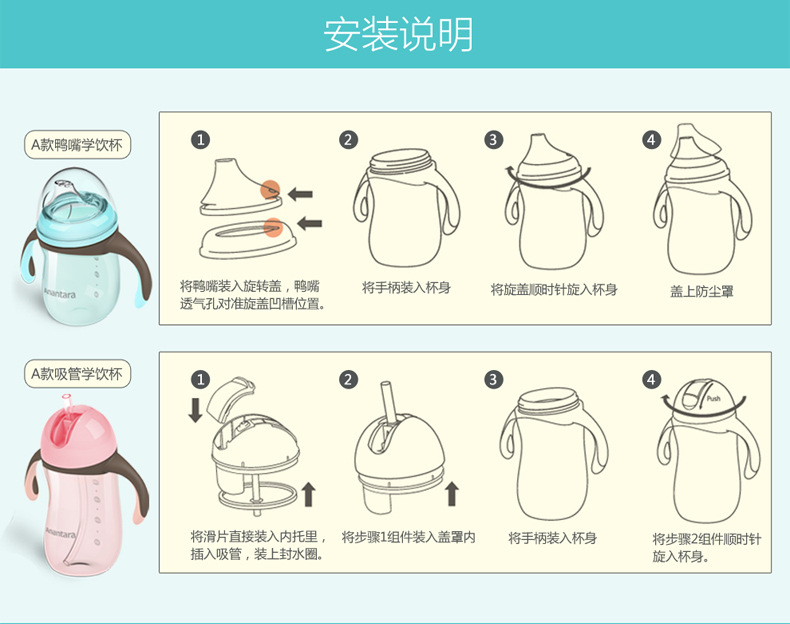 安装说明

A款鸭嘴学饮杯

Anantara

1
将鸭嘴装入旋转盖，鸭嘴透气孔对准旋盖凹槽位置。

2
将手柄装入杯身

3
将旋盖顺时针旋入杯身

4
盖上防尘罩

A款吸管学饮杯

Anantara

1
将滑片直接装入内托里，插入吸管，装上封水圈。

2
将步骤1组件装入盖罩内

3
将手柄装入杯身

4
Push
将步骤2组件顺时针旋入杯身。