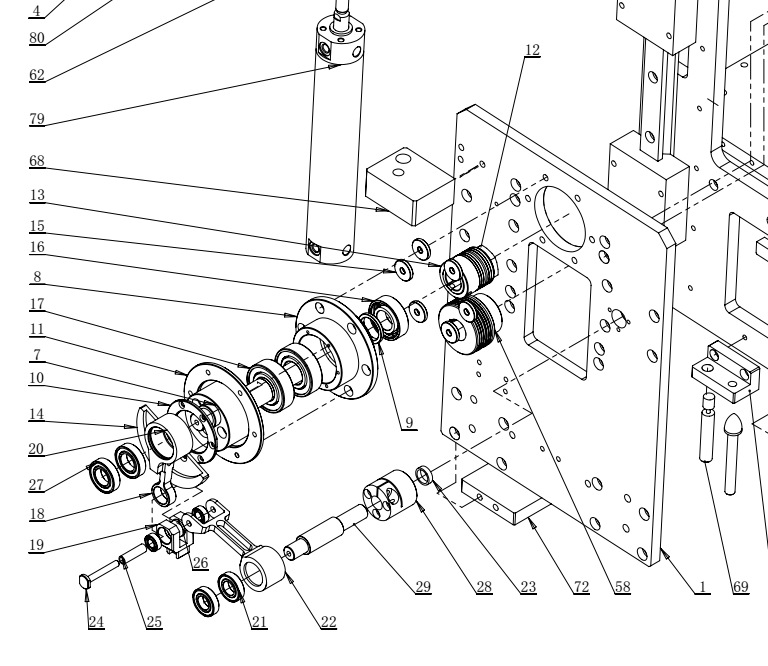 4
80
62
79
68
13
15
16
8
17
11
7
10
14
20
27
18
19
12
9
26
24
25
21
22
29
28
23
72
58
1
69