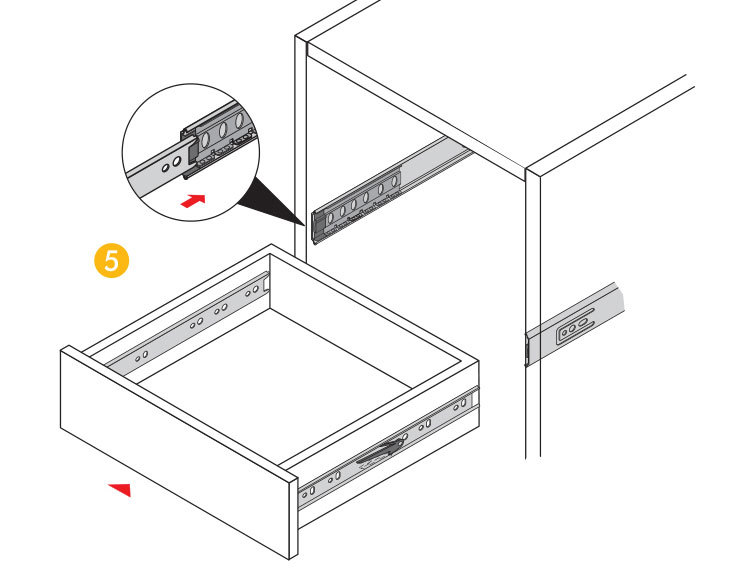 5