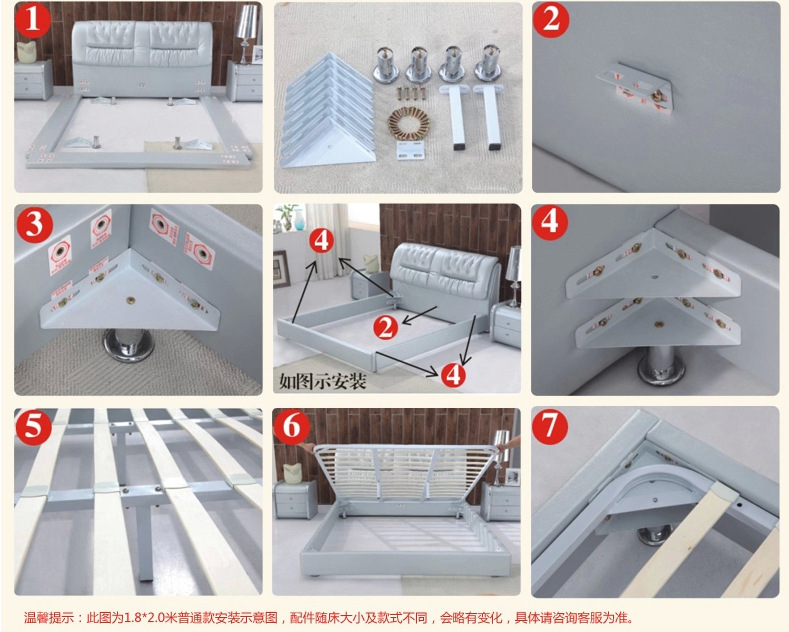 1

2

3

4

2

4

如图示安装

4

5

6

7

温馨提示：此图为1.8*2.0米普通款安装示意图，配件随床大小及款式不同，会略有变化，具体请咨询客服为准。