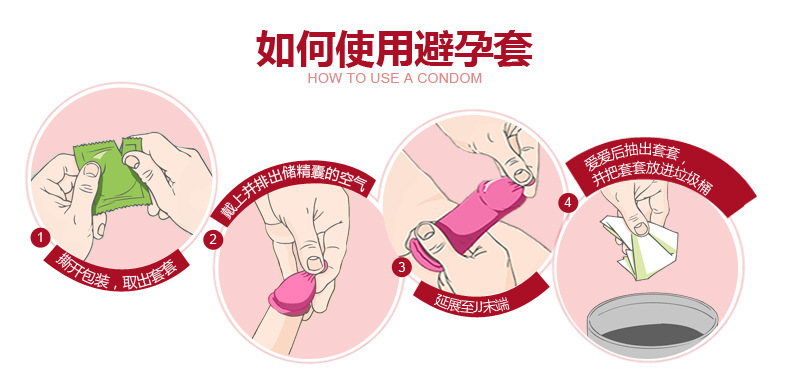 如何使用避孕套
HOW TO USE A CONDOM

1
撕开包装，取出套套

2
戴上并排出储精囊的空气

3
延展至JJ末端

4
爱爱后抽出套套，并把套套放进垃圾桶