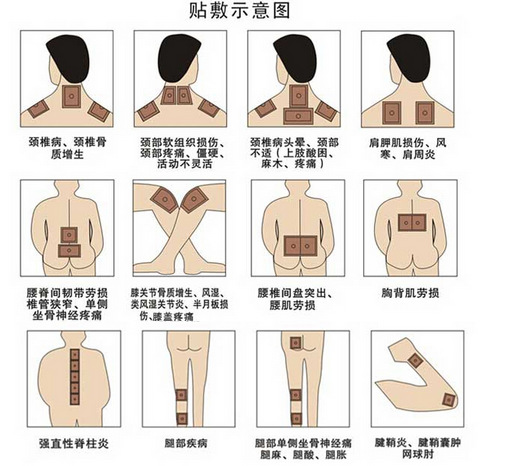 贴敷示意图

颈椎病、颈椎骨质增生

颈部软组织损伤、颈部疼痛、僵硬、活动不灵活

颈椎病头晕、颈部不适（上肢酸困、麻木、疼痛）

肩胛肌损伤、风寒、肩周炎

腰脊间韧带劳损椎管狭窄、单侧坐骨神经疼痛

膝关节骨质增生、风湿、类风湿关节炎、半月板损伤、膝盖疼痛

腰椎间盘突出、腰肌劳损

胸背肌劳损

强直性脊柱炎

腿部疾病

腿部单侧坐骨神经痛腿麻、腿酸、腿胀

腱鞘炎、腱鞘囊肿网球肘