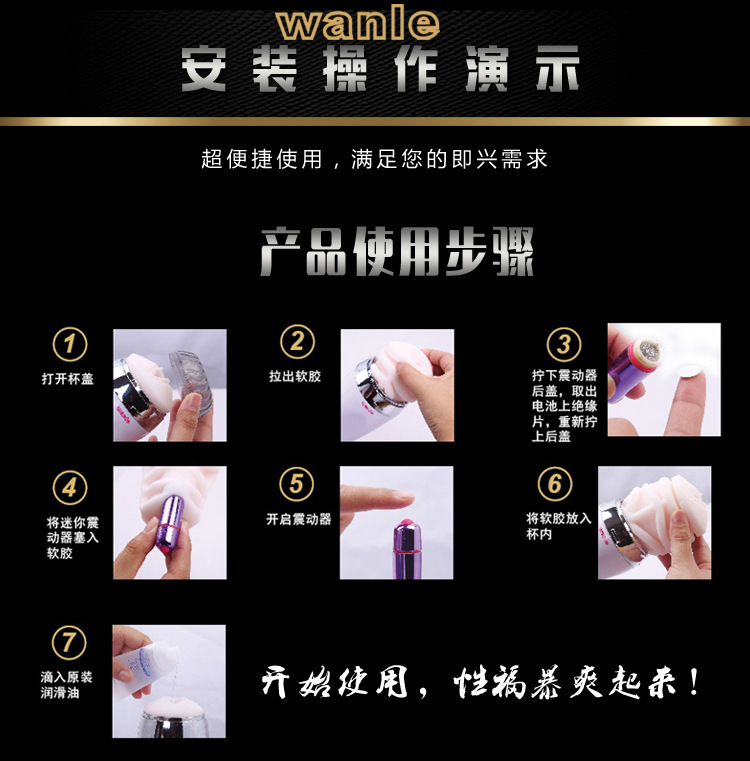 wanle
安装操作演示

超便捷使用，满足您的即兴需求

产品使用步骤

1
打开杯盖

2
拉出软胶

3
拧下震动器后盖，取出电池上绝缘片，重新拧上后盖

4
将迷你震动器塞入软胶

5
开启震动器

6
将软胶放入杯内

7
滴入原装润滑油

开始使用，性福暴爽起来！