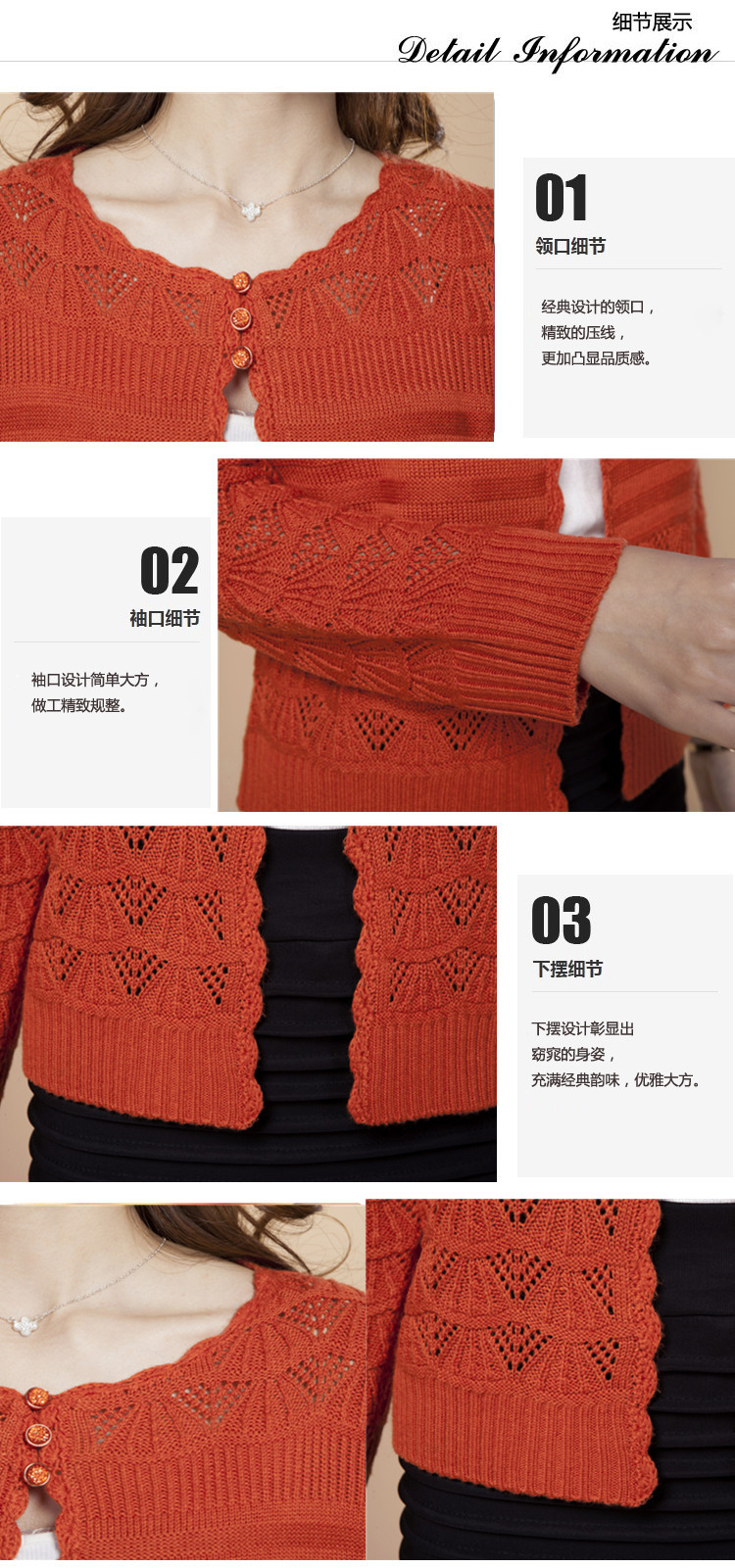 细节展示
Detail Information

01
领口细节

经典设计的领口，
精致的压线，
更加凸显品质感。

02
袖口细节

袖口设计简单大方，
做工精致规整。

03
下摆细节

下摆设计彰显出
窈窕的身姿，
充满经典韵味，优雅大方。