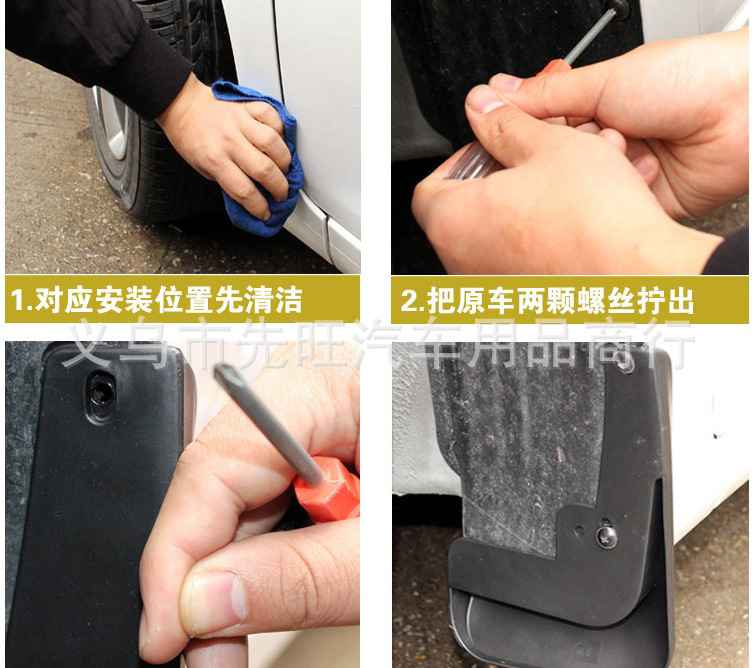 1.对应安装位置先清洁

2.把原车两颗螺丝拧出

义乌市先旺汽车用品商行