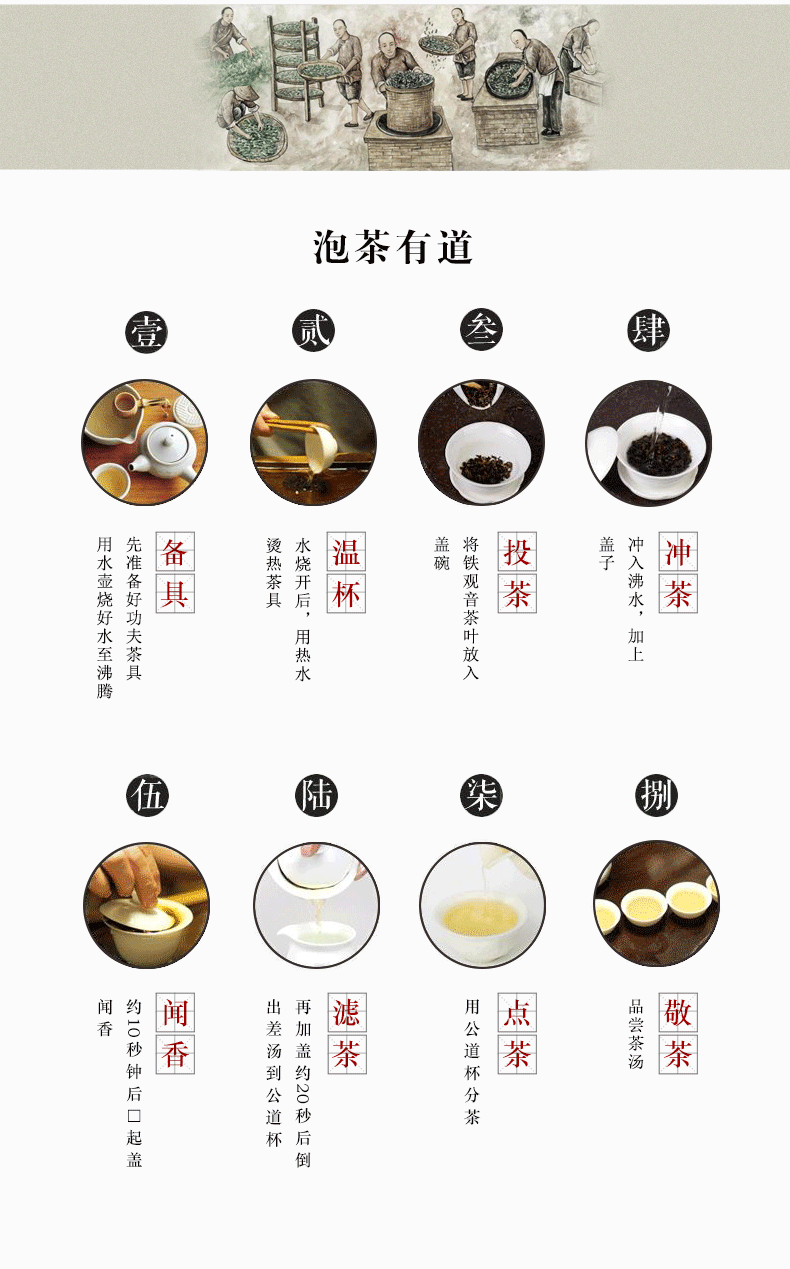 泡茶有道

壹

备具

先准备好功夫茶具
用水壶烧好水至沸腾

贰

温杯

水烧开后，用热水
烫热茶具

叁

投茶

将铁观音茶叶放入
盖碗

肆

冲茶

冲入沸水，加上
盖子

伍

闻香

约10秒钟后□起盖
闻香

陆

滤茶

再加盖约20秒后倒
出差汤到公道杯

柒

点茶

用公道杯分茶

捌

敬茶

品尝茶汤