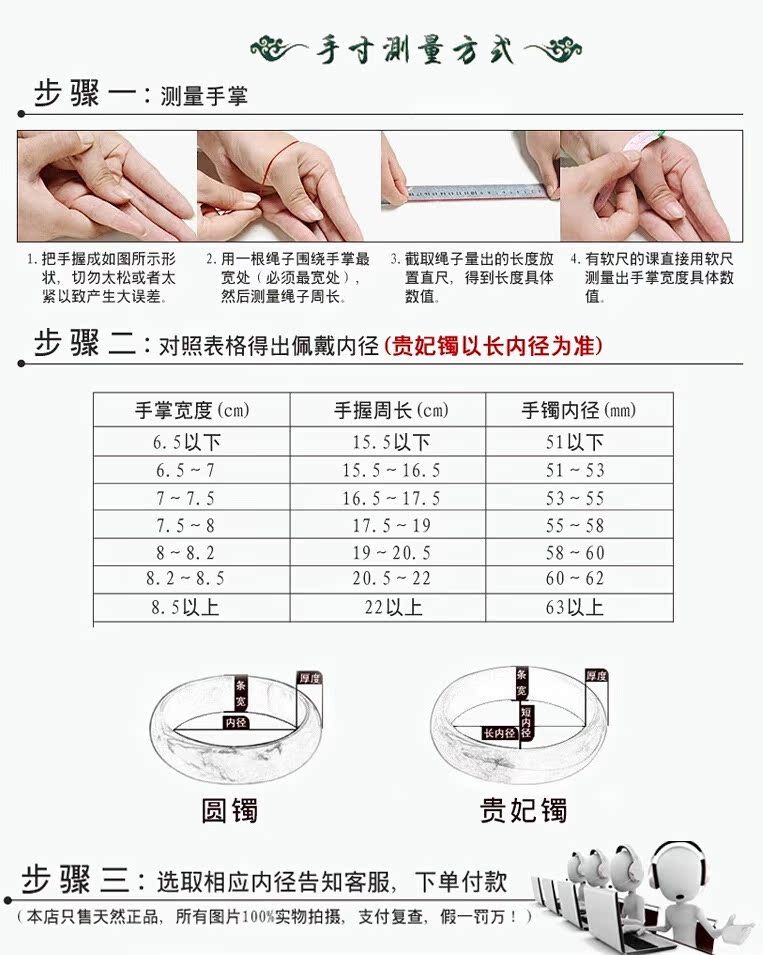 手寸测量方式

步骤一：测量手掌

1. 把手握成如图所示形状，切勿太松或者太紧以致产生大误差。

2. 用一根绳子围绕手掌最宽处（必须最宽处），然后测量绳子周长。

3. 截取绳子量出的长度放置直尺，得到长度具体数值。

4. 有软尺的课直接用软尺测量出手掌宽度具体数值。

步骤二：对照表格得出佩戴内径（贵妃镯以长内径为准）

| 手掌宽度(cm) | 手握周长(cm) | 手镯内径(mm) |
|---|---|---|
| 6.5以下 | 15.5以下 | 51以下 |
| 6.5～7 | 15.5～16.5 | 51～53 |
| 7～7.5 | 16.5～17.5 | 53～55 |
| 7.5～8 | 17.5～19 | 55～58 |
| 8～8.2 | 19～20.5 | 58～60 |
| 8.2～8.5 | 20.5～22 | 60～62 |
| 8.5以上 | 22以上 | 63以上 |

条宽
厚度
内径
圆镯

条宽
厚度
短内径
长内径
贵妃镯

步骤三：选取相应内径告知客服，下单付款

（本店只售天然正品，所有图片100%实物拍摄，支付复查，假一罚万！）