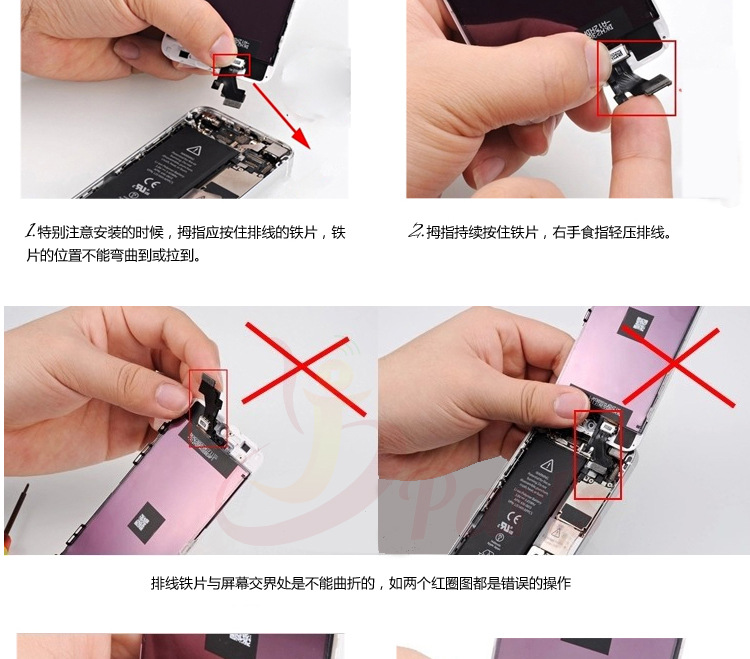 1.特别注意安装的时候，拇指应按住排线的铁片，铁片的位置不能弯曲到或拉到。

2.拇指持续按住铁片，右手食指轻压排线。

排线铁片与屏幕交界处是不能曲折的，如两个红圈图都是错误的操作