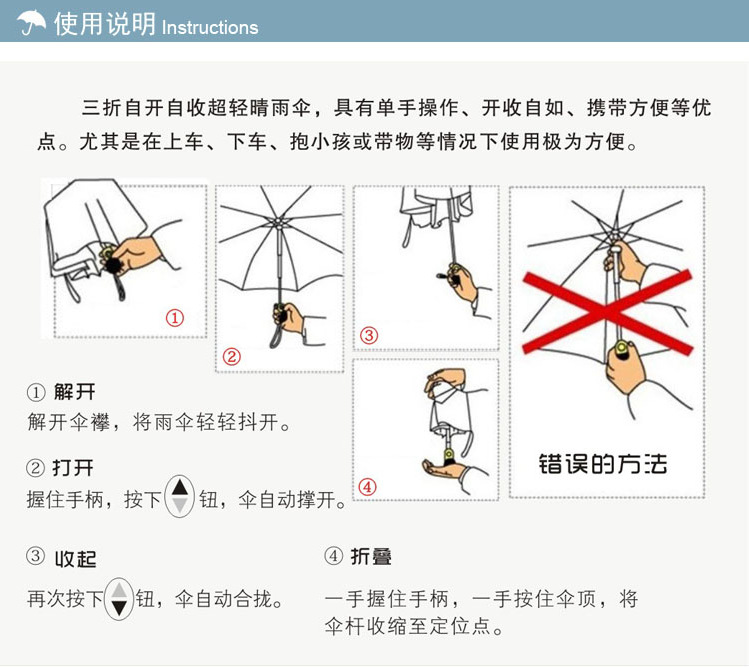 使用说明 Instructions

三折自开自收超轻晴雨伞，具有单手操作、开收自如、携带方便等优点。尤其是在上车、下车、抱小孩或带物等情况下使用极为方便。

①

②

③

④

错误的方法

① 解开
解开伞襻，将雨伞轻轻抖开。

② 打开
握住手柄，按下钮，伞自动撑开。

③ 收起
再次按下钮，伞自动合拢。

④ 折叠
一手握住手柄，一手按住伞顶，将伞杆收缩至定位点。