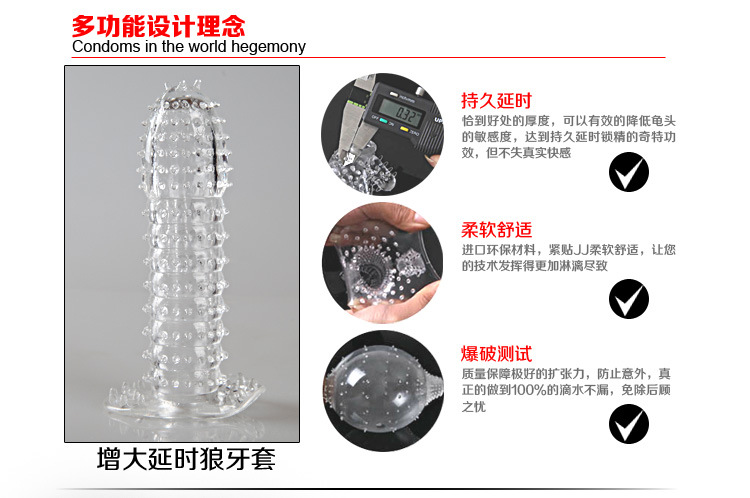 多功能设计理念
Condoms in the world hegemony

增大延时狼牙套

0.32

持久延时
恰到好处的厚度，可以有效的降低龟头的敏感度，达到持久延时锁精的奇特功效，但不失真实快感

柔软舒适
进口环保材料，紧贴JJ柔软舒适，让您的技术发挥得更加淋漓尽致

爆破测试
质量保障极好的扩张力，防止意外，真正的做到100%的滴水不漏，免除后顾之忧