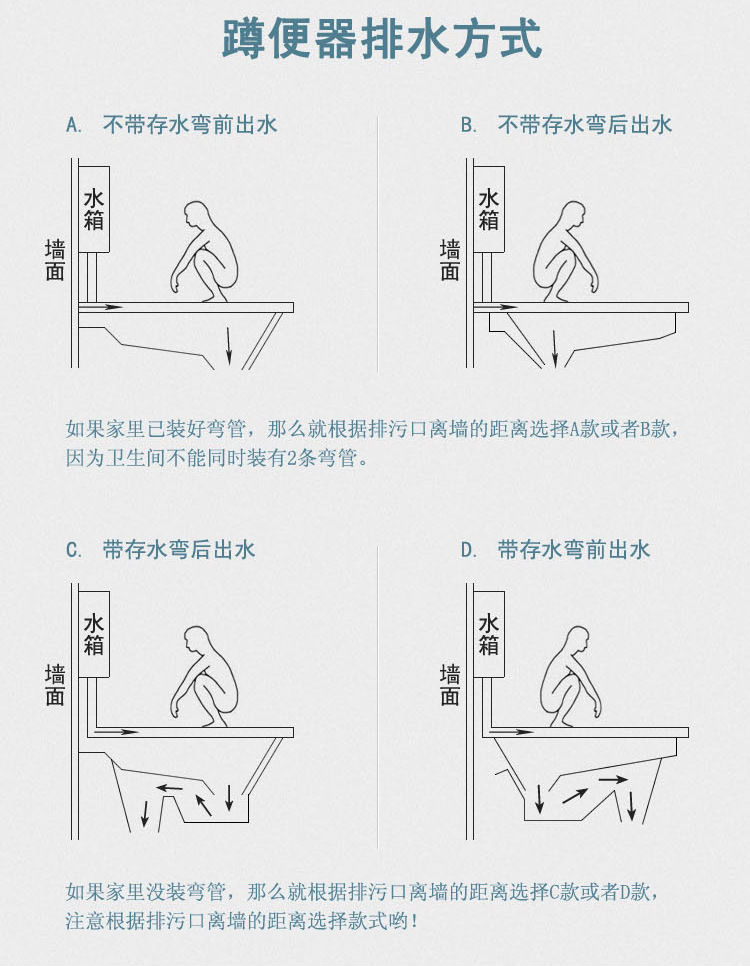 蹲便器排水方式

A. 不带存水弯前出水

水箱

墙面

B. 不带存水弯后出水

水箱

墙面

如果家里已装好弯管，那么就根据排污口离墙的距离选择A款或者B款，因为卫生间不能同时装有2条弯管。

C. 带存水弯后出水

水箱

墙面

D. 带存水弯前出水

水箱

墙面

如果家里没装弯管，那么就根据排污口离墙的距离选择C款或者D款，注意根据排污口离墙的距离选择款式哟！