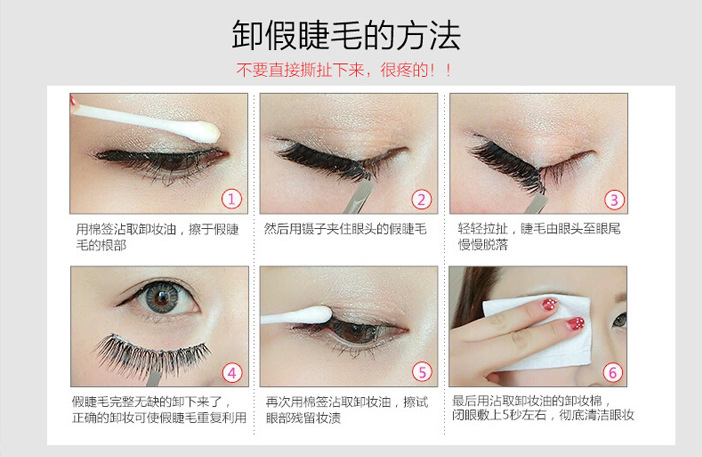 卸假睫毛的方法

不要直接撕扯下来，很疼的！！

①

用棉签沾取卸妆油，擦于假睫毛的根部

②

然后用镊子夹住眼头的假睫毛

③

轻轻拉扯，睫毛由眼头至眼尾慢慢脱落

④

假睫毛完整无缺的卸下来了，正确的卸妆可使假睫毛重复利用

⑤

再次用棉签沾取卸妆油，擦试眼部残留妆渍

⑥

最后用沾取卸妆油的卸妆棉，闭眼敷上5秒左右，彻底清洁眼妆