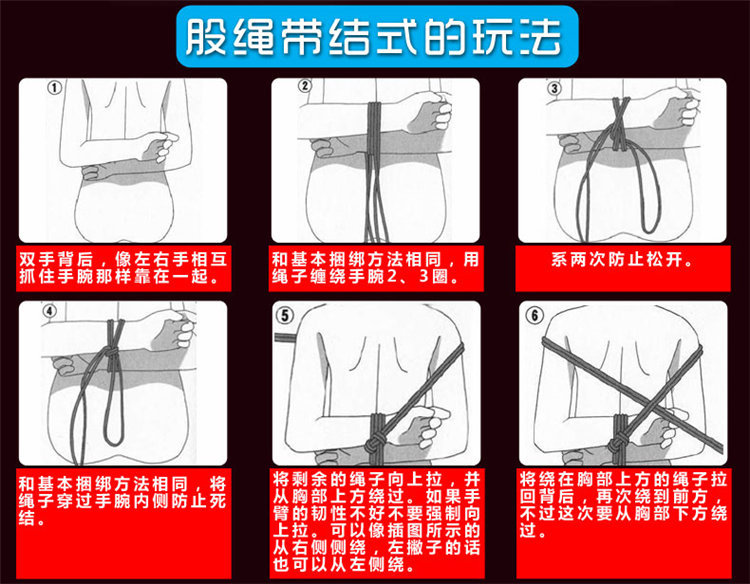 股绳带结式的玩法

①

双手背后，像左右手相互抓住手腕那样靠在一起。

②

和基本捆绑方法相同，用绳子缠绕手腕2、3圈。

③

系两次防止松开。

④

和基本捆绑方法相同，将绳子穿过手腕内侧防止死结。

⑤

将剩余的绳子向上拉，并从胸部上方绕过。如果手臂的韧性不好不要强制向上拉。可以像插图所示的从右侧侧绕，左撇子的话也可以从左侧绕。

⑥

将绕在胸部上方的绳子拉回背后，再次绕到前方，不过这次要从胸部下方绕过。