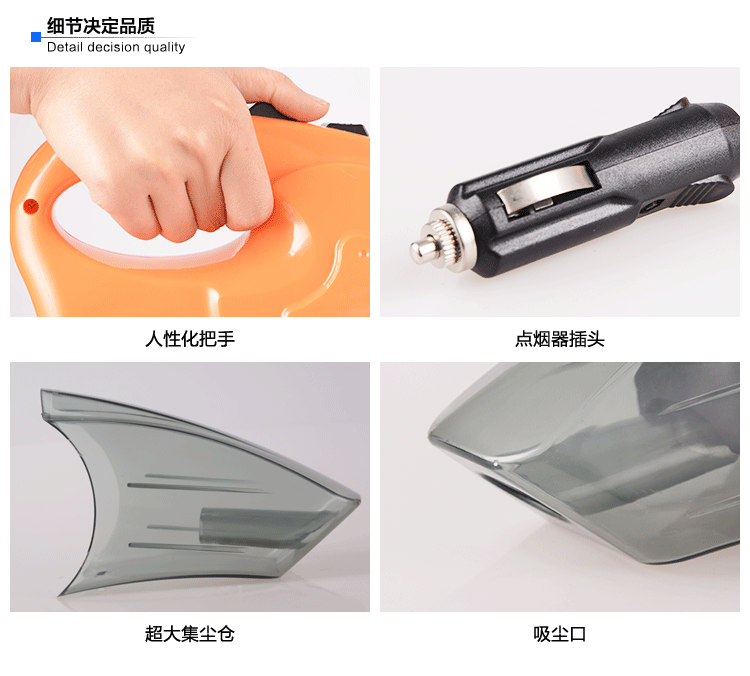 细节决定品质
Detail decision quality

人性化把手

点烟器插头

超大集尘仓

吸尘口