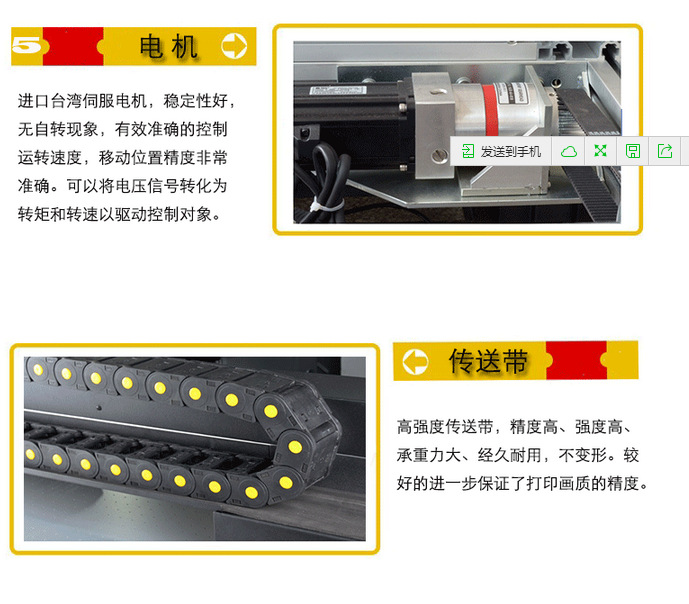 5 电机

进口台湾伺服电机，稳定性好，无自转现象，有效准确的控制运转速度，移动位置精度非常准确。可以将电压信号转化为转矩和转速以驱动控制对象。

发送到手机

传送带

高强度传送带，精度高、强度高、承重力大、经久耐用，不变形。较好的进一步保证了打印画质的精度。