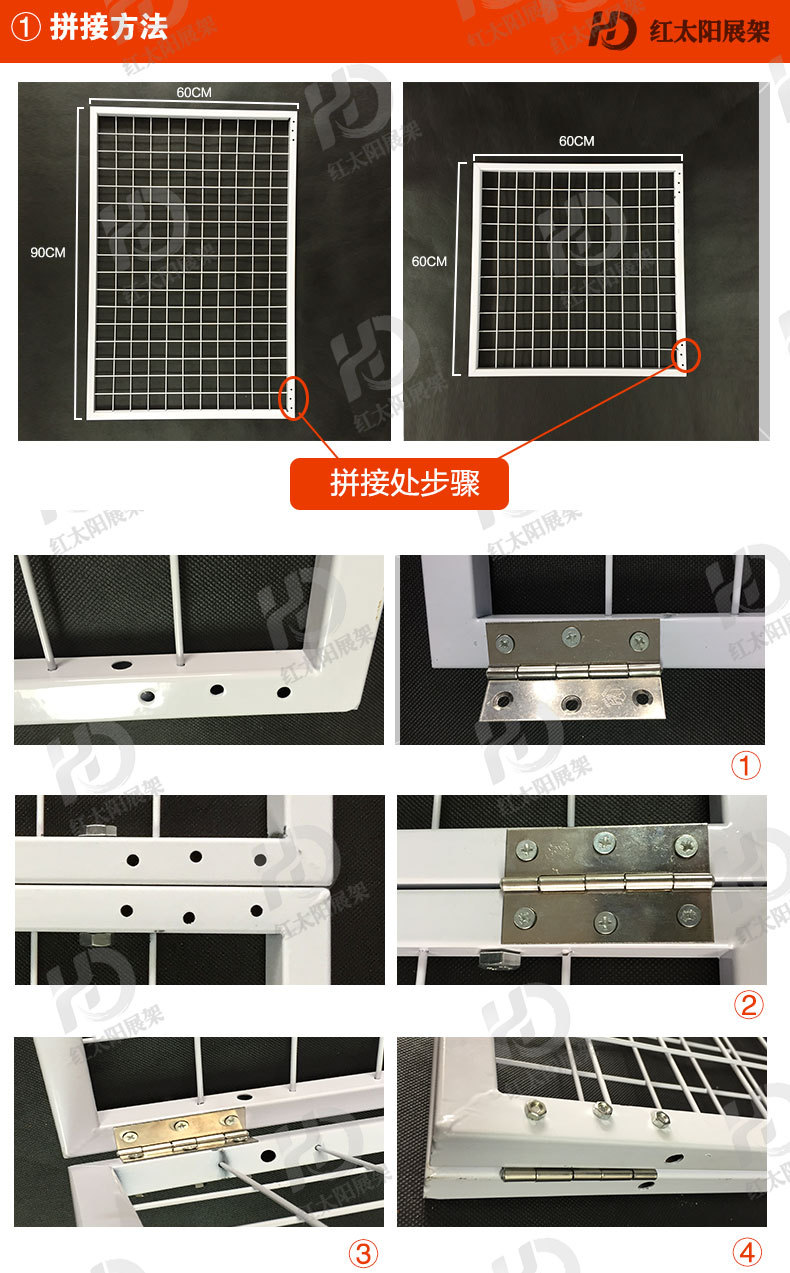 ① 拼接方法

HD 红太阳展架

60CM

90CM

60CM

60CM

拼接处步骤

①

②

③

④