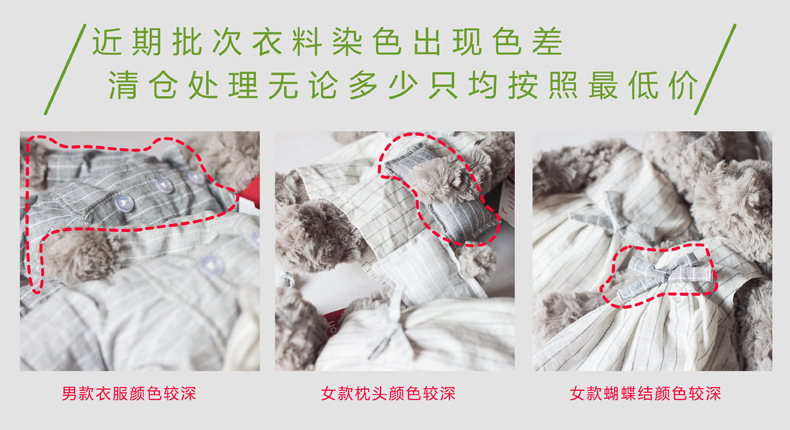 近期批次衣料染色出现色差
清仓处理无论多少只均按照最低价

男款衣服颜色较深

女款枕头颜色较深

女款蝴蝶结颜色较深