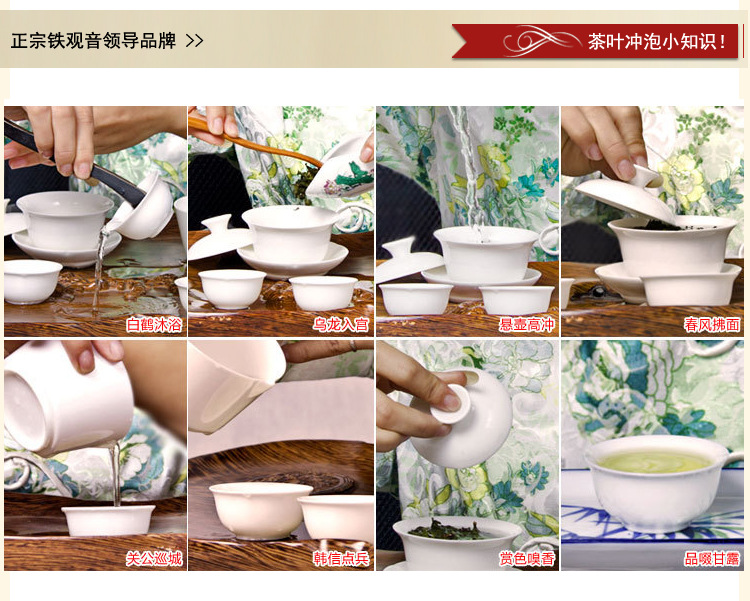 正宗铁观音领导品牌 >>

茶叶冲泡小知识！

白鹤沐浴

乌龙入宫

悬壶高冲

春风拂面

关公巡城

韩信点兵

赏色嗅香

品啜甘露