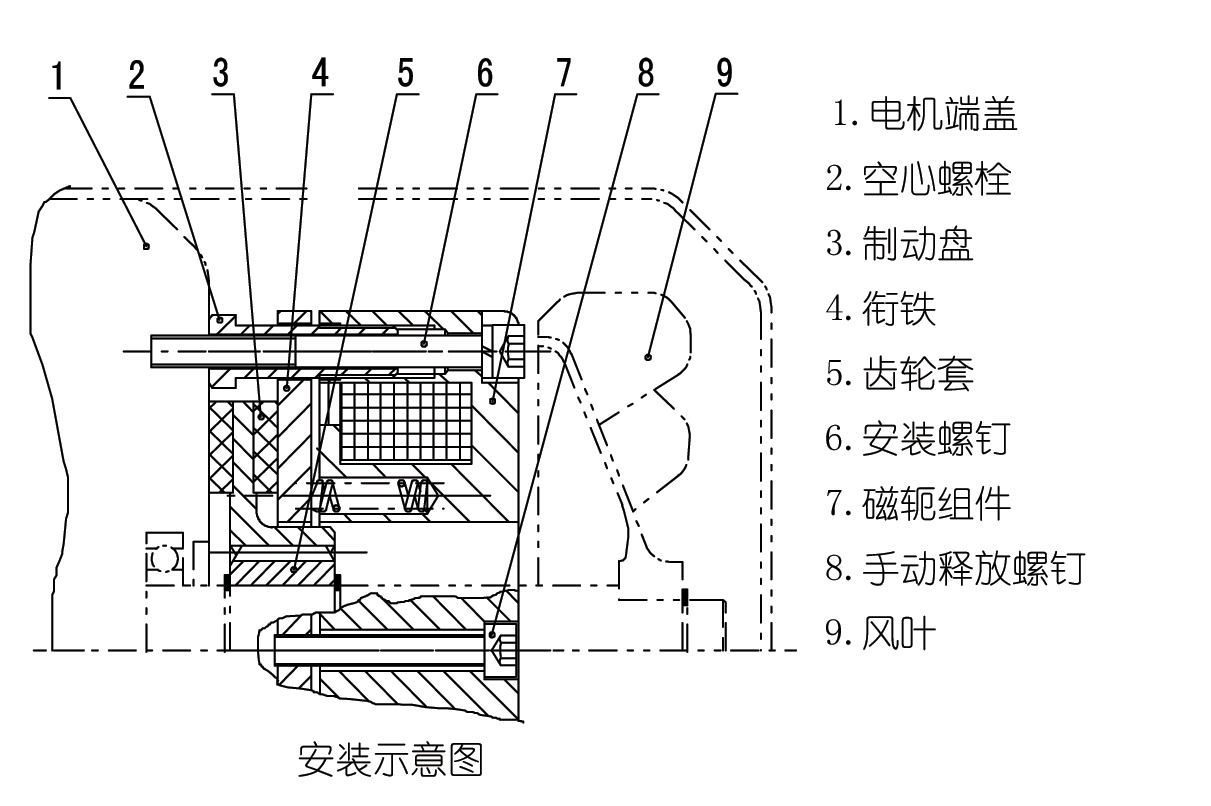 1 2 3 4 5 6 7 8 9

1. 电机端盖
2. 空心螺栓
3. 制动盘
4. 衔铁
5. 齿轮套
6. 安装螺钉
7. 磁轭组件
8. 手动释放螺钉
9. 风叶

安装示意图