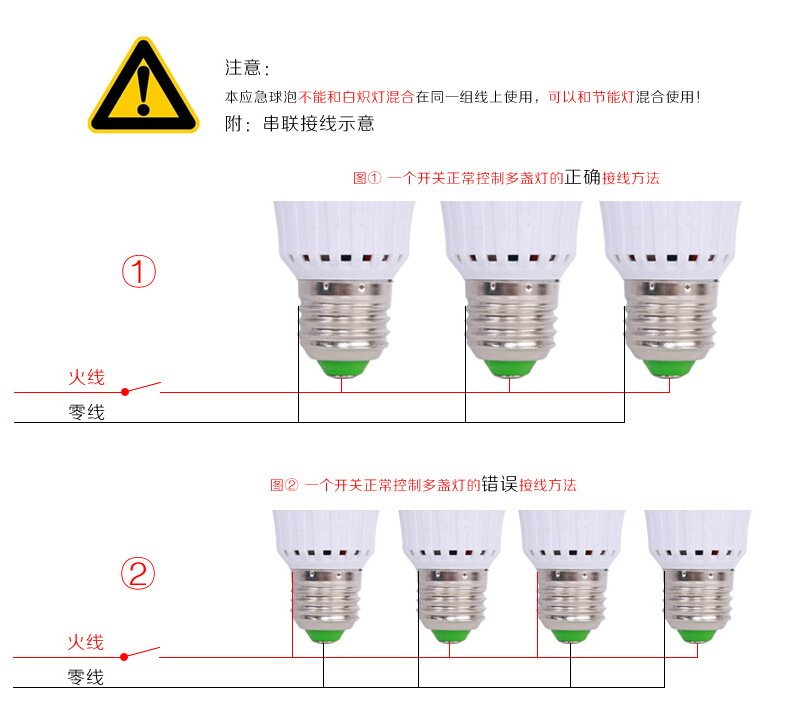 注意：
本应急球泡不能和白炽灯混合在同一组线上使用，可以和节能灯混合使用！
附：串联接线示意

图① 一个开关正常控制多盏灯的正确接线方法

①

火线
零线

图② 一个开关正常控制多盏灯的错误接线方法

②

火线
零线