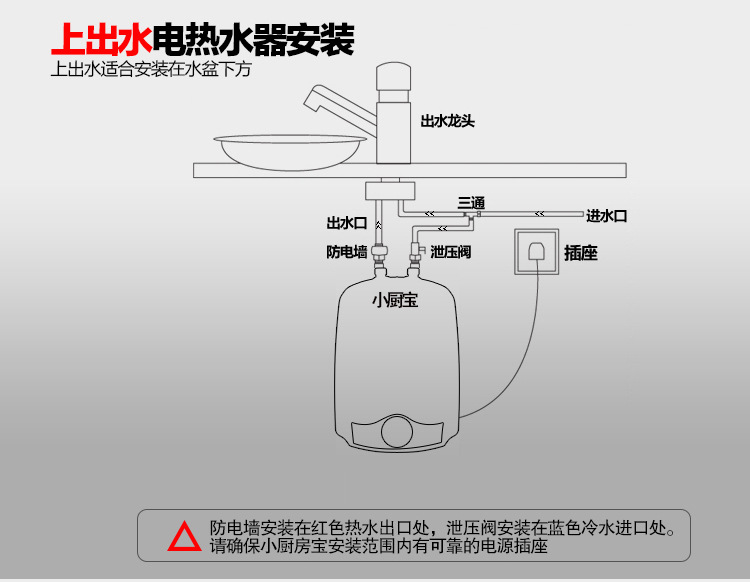 上出水电热水器安装
上出水适合安装在水盆下方

出水龙头

三通

出水口

进水口

防电墙

泄压阀

插座

小厨宝

防电墙安装在红色热水出口处，泄压阀安装在蓝色冷水进口处。
请确保小厨房宝安装范围内有可靠的电源插座