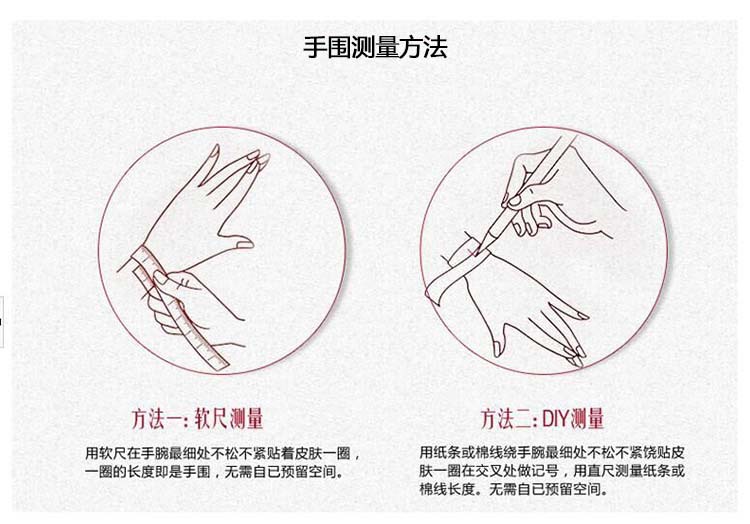 手围测量方法

方法一：软尺测量

用软尺在手腕最细处不松不紧贴着皮肤一圈，一圈的长度即是手围，无需自已预留空间。

方法二：DIY测量

用纸条或棉线绕手腕最细处不松不紧饶贴皮肤一圈在交叉处做记号，用直尺测量纸条或棉线长度。无需自已预留空间。