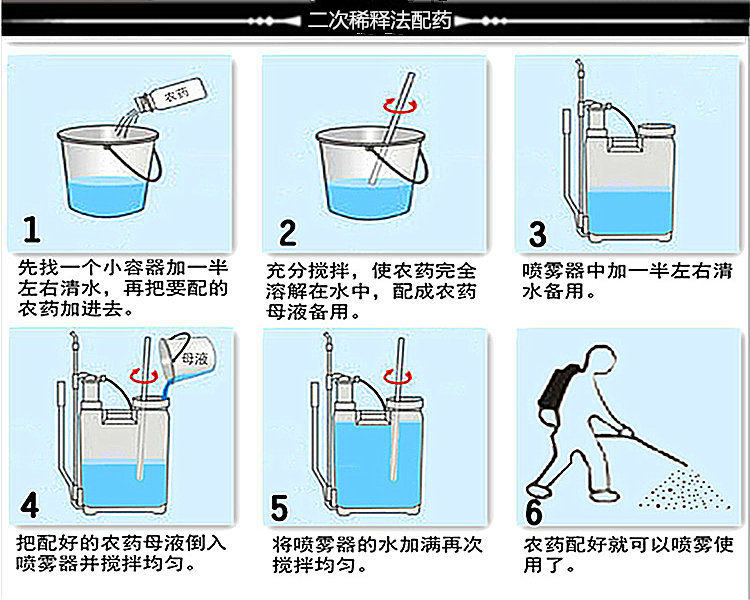 二次稀释法配药

农药

1

先找一个小容器加一半左右清水，再把要配的农药加进去。

2

充分搅拌，使农药完全溶解在水中，配成农药母液备用。

3

喷雾器中加一半左右清水备用。

母液

4

把配好的农药母液倒入喷雾器并搅拌均匀。

5

将喷雾器的水加满再次搅拌均匀。

6

农药配好就可以喷雾使用了。