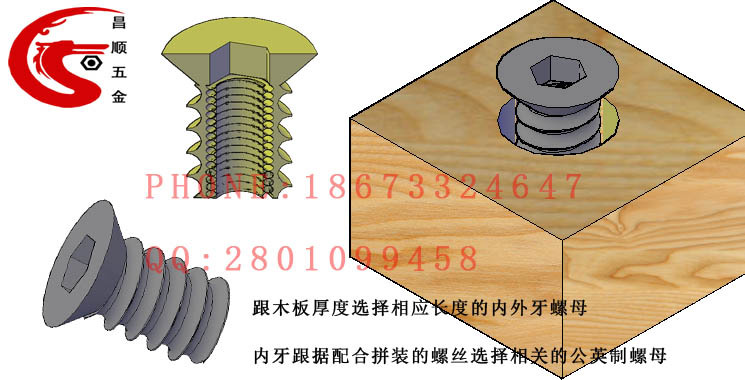 昌顺五金

PHONE:18673324647

QQ:2801099458

跟木板厚度选择相应长度的内外牙螺母

内牙跟据配合拼装的螺丝选择相关的公英制螺母