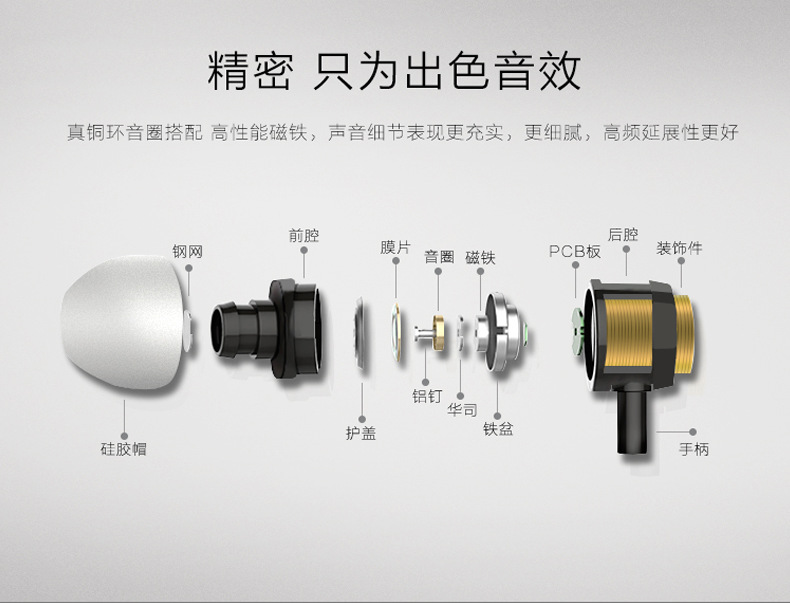 精密 只为出色音效

真铜环音圈搭配 高性能磁铁，声音细节表现更充实，更细腻，高频延展性更好

钢网
前腔
膜片
音圈
磁铁
PCB板
后腔
装饰件
硅胶帽
护盖
铝钉
华司
铁盆
手柄