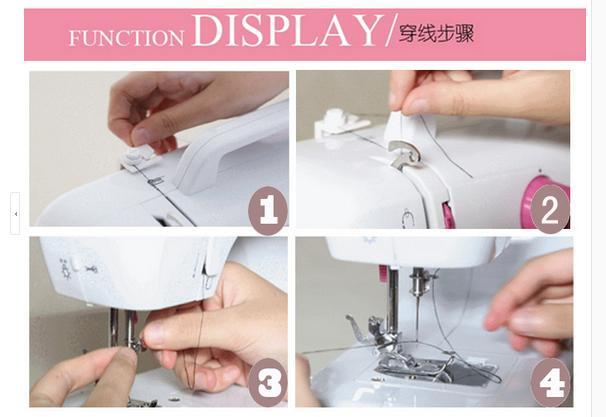 FUNCTION DISPLAY/穿线步骤

1

2

3

4