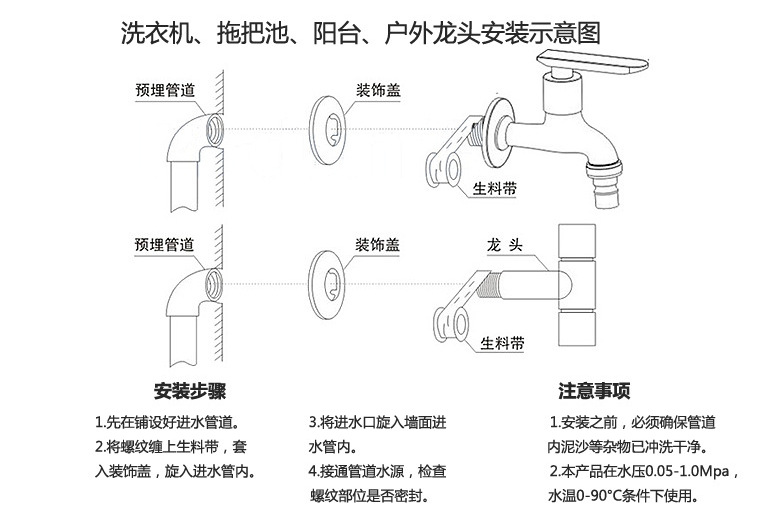 洗衣机、拖把池、阳台、户外龙头安装示意图

预埋管道

装饰盖

生料带

预埋管道

装饰盖

龙 头

生料带

安装步骤

1.先在铺设好进水管道。

2.将螺纹缠上生料带，套入装饰盖，旋入进水管内。

3.将进水口旋入墙面进水管内。

4.接通管道水源，检查螺纹部位是否密封。

注意事项

1.安装之前，必须确保管道内泥沙等杂物已冲洗干净。

2.本产品在水压0.05-1.0Mpa，水温0-90°C条件下使用。