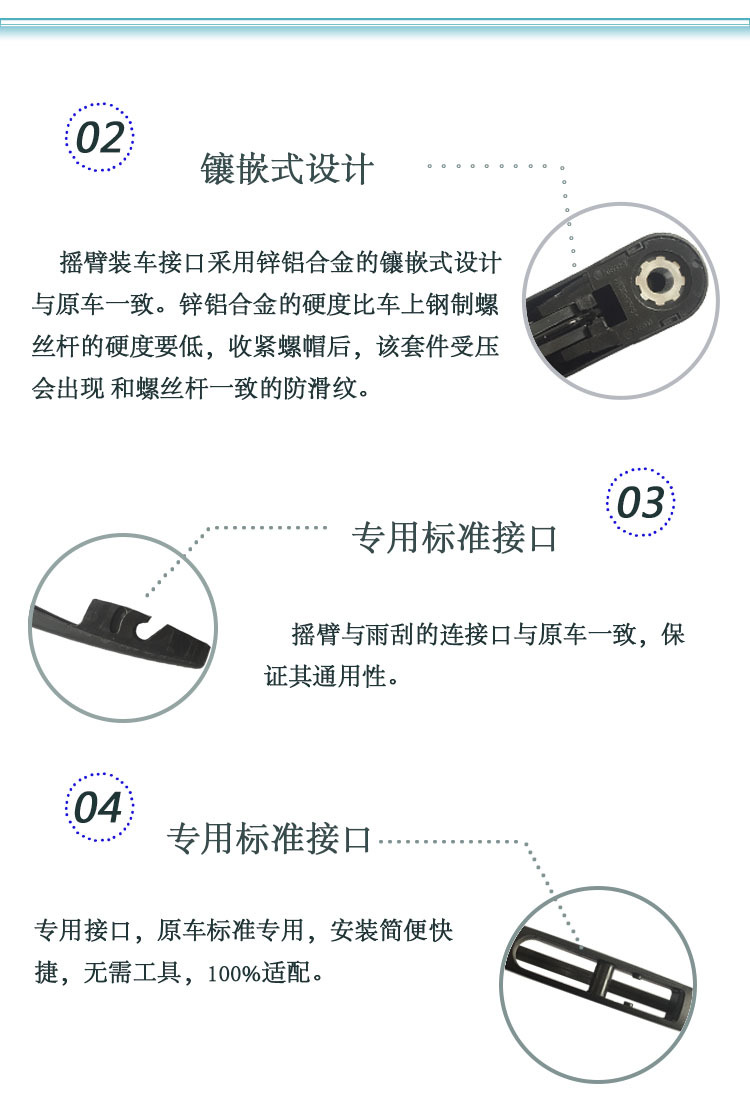 02

镶嵌式设计

摇臂装车接口采用锌铝合金的镶嵌式设计与原车一致。锌铝合金的硬度比车上钢制螺丝杆的硬度要低，收紧螺帽后，该套件受压会出现 和螺丝杆一致的防滑纹。

03

专用标准接口

摇臂与雨刮的连接口与原车一致，保证其通用性。

04

专用标准接口

专用接口，原车标准专用，安装简便快捷，无需工具，100%适配。