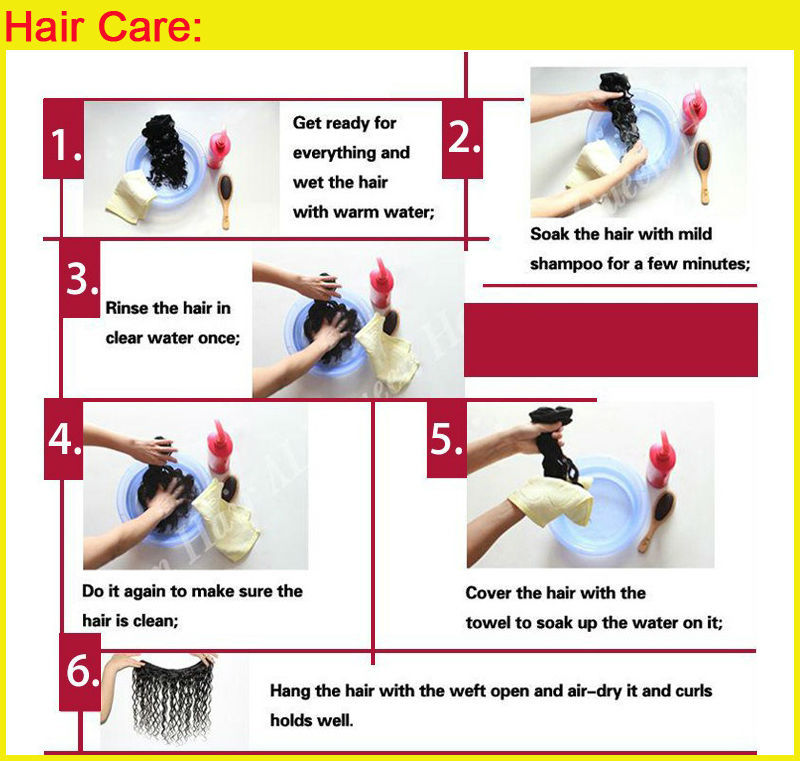 Hair Care:

1.

Get ready for everything and wet the hair with warm water;

2.

Soak the hair with mild shampoo for a few minutes;

3.

Rinse the hair in clear water once;

4.

Do it again to make sure the hair is clean;

5.

Cover the hair with the towel to soak up the water on it;

6.

Hang the hair with the weft open and air-dry it and curls holds well.