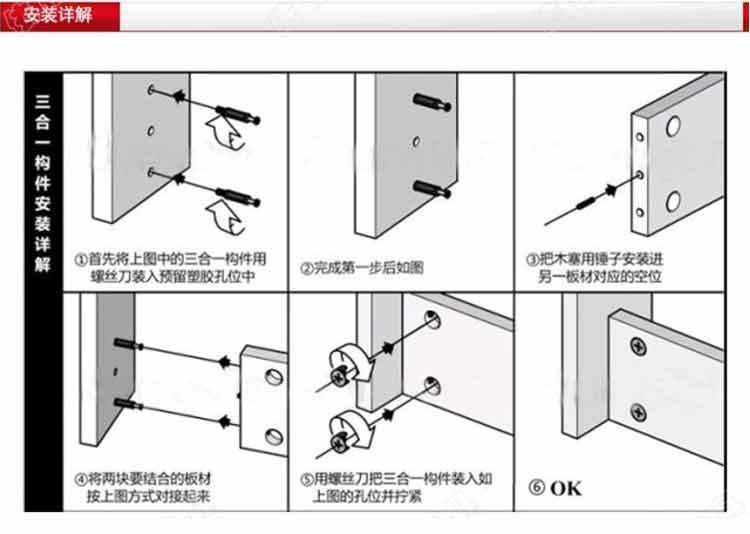 安装详解

三合一构件安装详解

①首先将上图中的三合一构件用螺丝刀装入预留塑胶孔位中

②完成第一步后如图

③把木塞用锤子安装进另一板材对应的空位

④将两块要结合的板材按上图方式对接起来

⑤用螺丝刀把三合一构件装入如上图的孔位并拧紧

⑥ OK